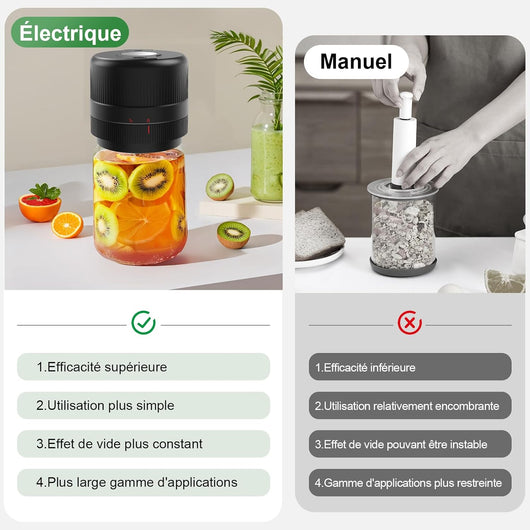 Électrique

1.Efficacité supérieure

2.Utilisation plus simple

3.Effet de vide plus constant

4.Plus large gamme d'applications

Manuel

1.Efficacité inférieure

2.Utilisation relativement encombrante

3.Effet de vide pouvant être instable

4.Gamme d'applications plus restreinte