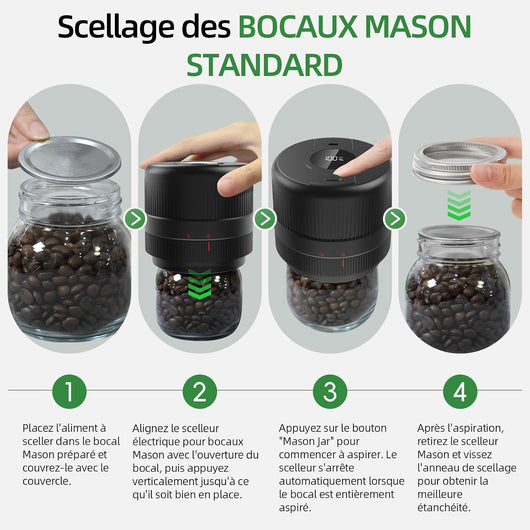 Scellage des BOCAUX MASON STANDARD

100

1

Placez l'aliment à sceller dans le bocal Mason préparé et couvrez-le avec le couvercle.

2

Alignez le scelleur électrique pour bocaux Mason avec l'ouverture du bocal, puis appuyez verticalement jusqu'à ce qu'il soit bien en place.

3

Appuyez sur le bouton "Mason Jar" pour commencer à aspirer. Le scelleur s'arrête automatiquement lorsque le bocal est entièrement aspiré.

4

Après l'aspiration, retirez le scelleur Mason et vissez l'anneau de scellage pour obtenir la meilleure étanchéité.